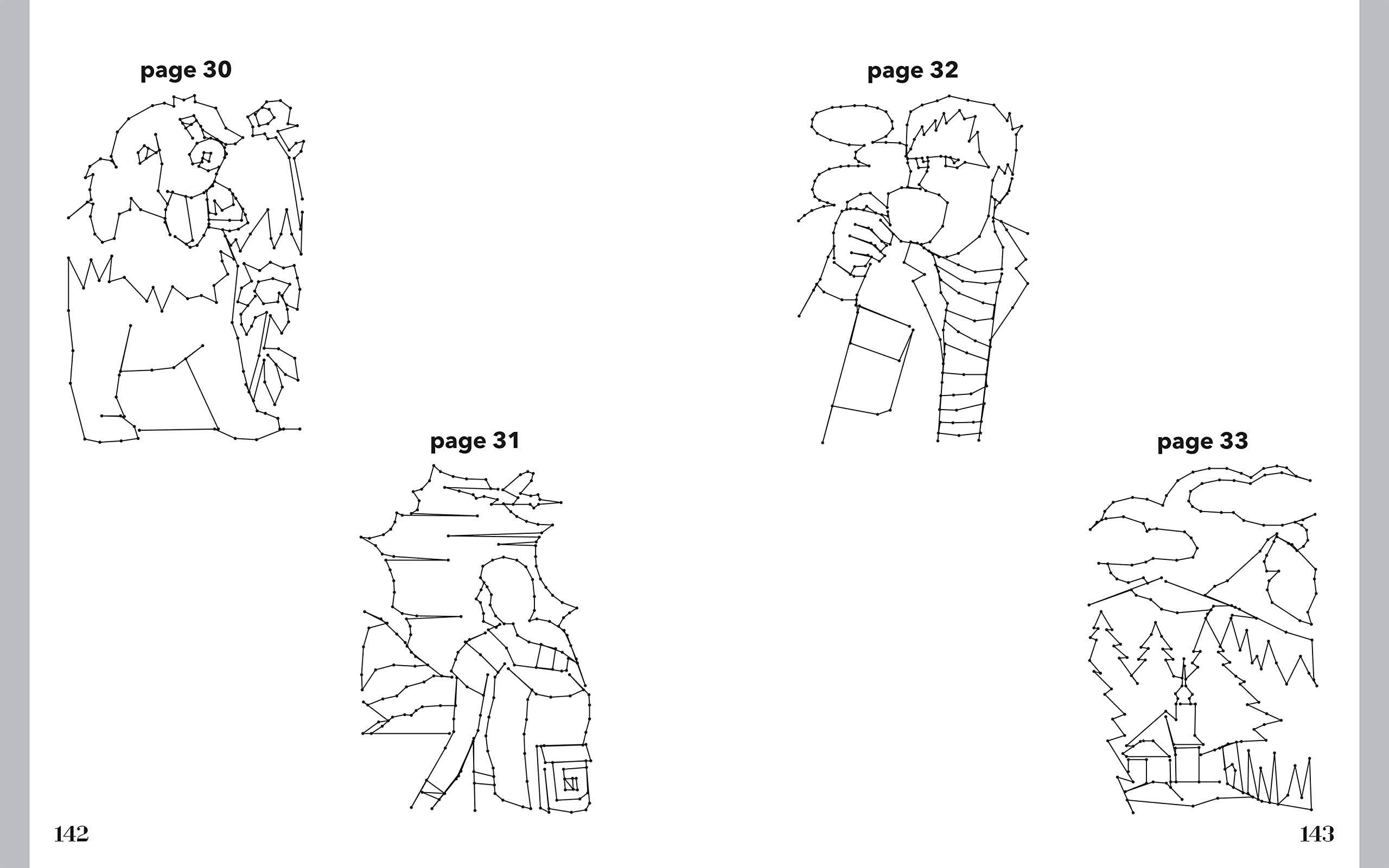 page 30

page 31

142

page 32

page 33

143